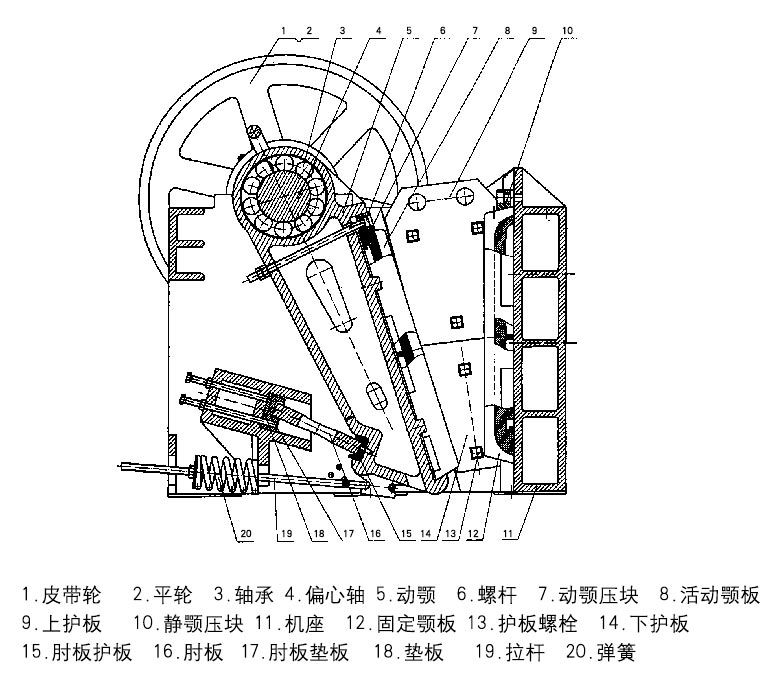 1 2 3 4 5 6 7 8 9 10

20 19 18 17 16 15 14 13 12 11

1.皮带轮 2.平轮 3.轴承 4.偏心轴 5.动颚 6.螺杆 7.动颚压块 8.活动颚板
9.上护板 10.静颚压块 11.机座 12.固定颚板 13.护板螺栓 14.下护板
15.肘板护板 16.肘板 17.肘板垫板 18.垫板 19.拉杆 20.弹簧